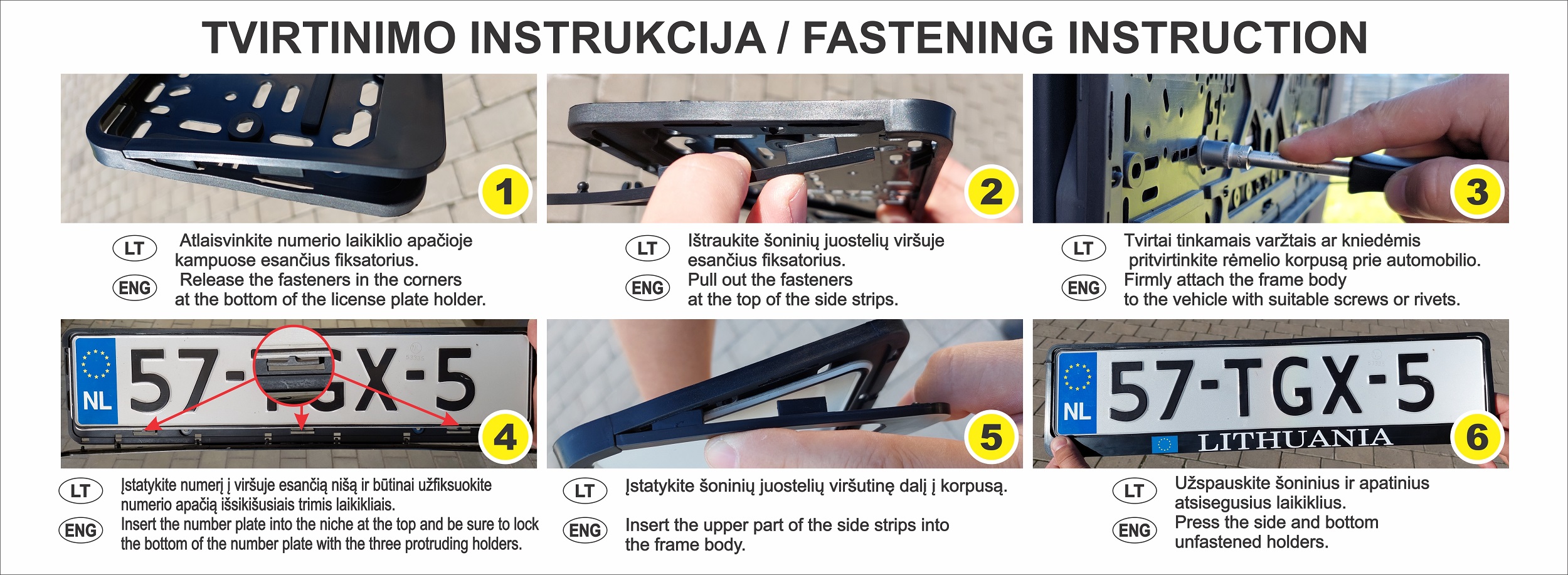 TVIRTINIMO INSTRUKCIJA / FASTENING INSTRUCTION

1

LT Atlaisvinkite numerio laikiklio apačioje kampuose esančius fiksatorius.
ENG Release the fasteners in the corners at the bottom of the license plate holder.

2

LT Ištraukite šoninių juostelių viršuje esančius fiksatorius.
ENG Pull out the fasteners at the top of the side strips.

3

LT Tvirtai tinkamais varžtais ar kniedėmis pritvirtinkite rėmelio korpusą prie automobilio.
ENG Firmly attach the frame body to the vehicle with suitable screws or rivets.

NL 57-TGX-5

4

LT Įstatykite numerį į viršuje esančią nišą ir būtinai užfiksuokite numerio apačią išsikišusiais trimis laikikliais.
ENG Insert the number plate into the niche at the top and be sure to lock the bottom of the number plate with the three protruding holders.

5

LT Įstatykite šoninių juostelių viršutinę dalį į korpusą.
ENG Insert the upper part of the side strips into the frame body.

NL 57-TGX-5
LITHUANIA

6

LT Užspauskite šoninius ir apatinius atsisegusius laikiklius.
ENG Press the side and bottom unfastened holders.